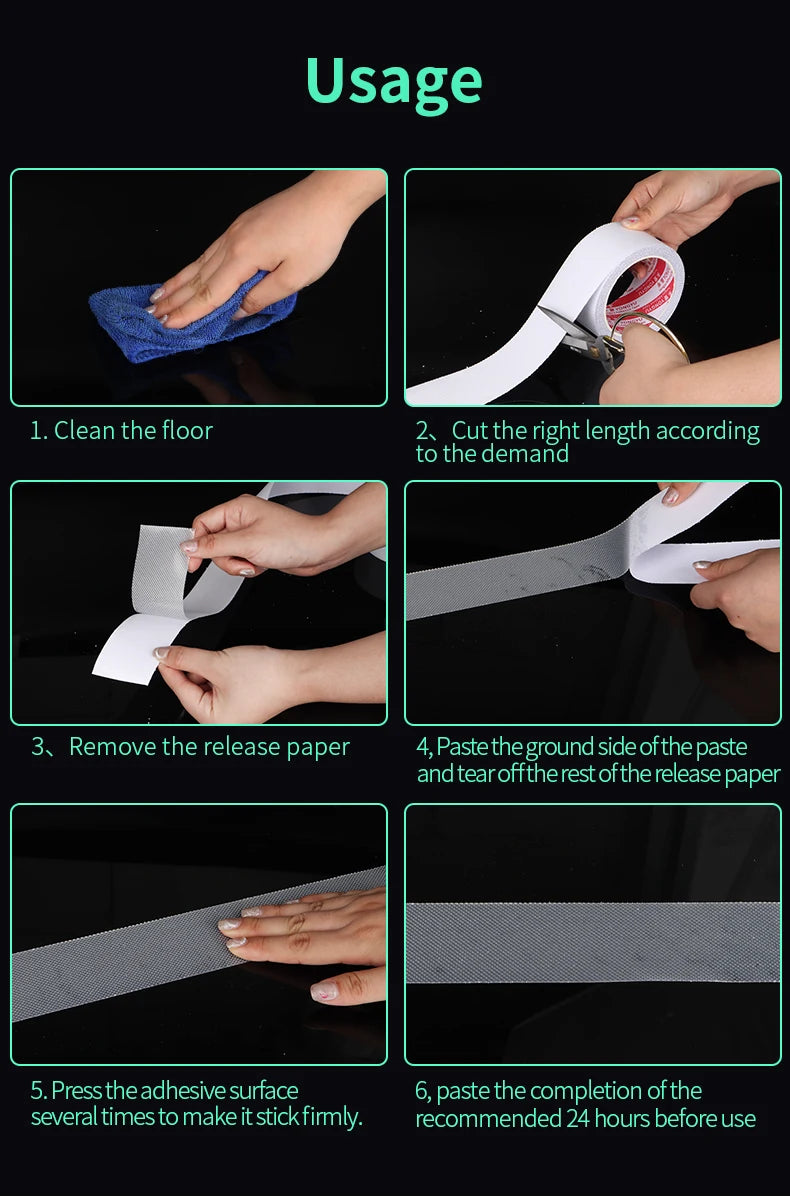 Usage

1. Clean the floor

2、Cut the right length according to the demand

3、Remove the release paper

4, Paste the ground side of the paste and tear off the rest of the release paper

5. Press the adhesive surface several times to make it stick firmly.

6, paste the completion of the recommended 24 hours before use