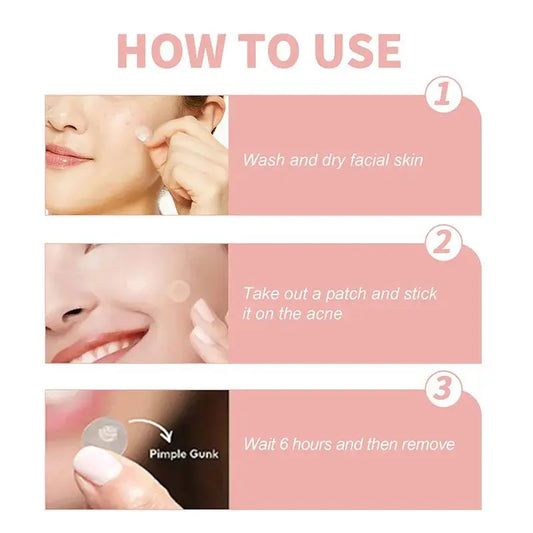 HOW TO USE

1

Wash and dry facial skin

2

Take out a patch and stick it on the acne

3

Pimple Gunk

Wait 6 hours and then remove