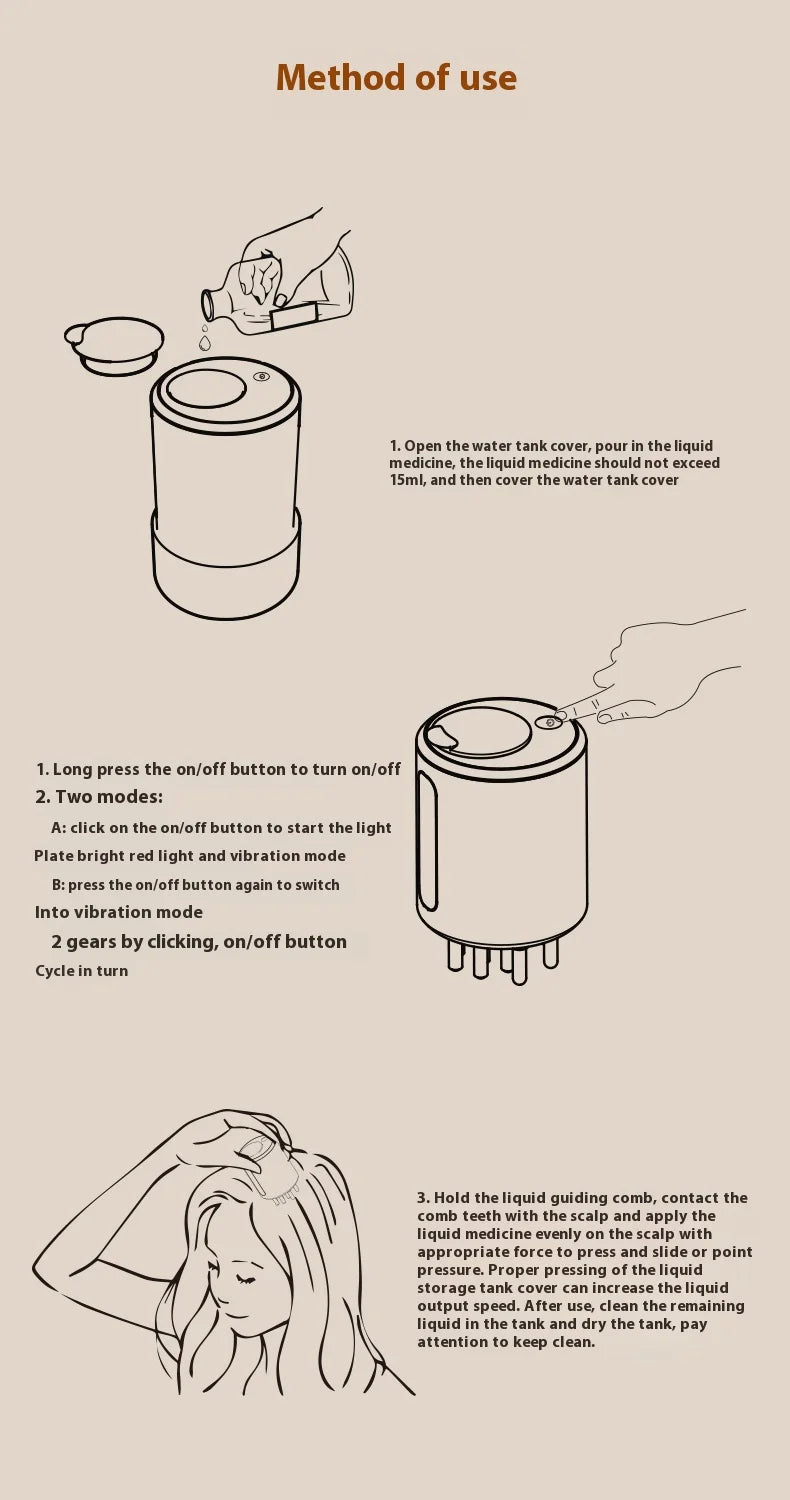 Method of use

1. Open the water tank cover, pour in the liquid medicine, the liquid medicine should not exceed 15ml, and then cover the water tank cover

1. Long press the on/off button to turn on/off
2. Two modes:
A: click on the on/off button to start the light
Plate bright red light and vibration mode
B: press the on/off button again to switch
Into vibration mode
2 gears by clicking, on/off button
Cycle in turn

3. Hold the liquid guiding comb, contact the comb teeth with the scalp and apply the liquid medicine evenly on the scalp with appropriate force to press and slide or point pressure. Proper pressing of the liquid storage tank cover can increase the liquid output speed. After use, clean the remaining liquid in the tank and dry the tank, pay attention to keep clean.