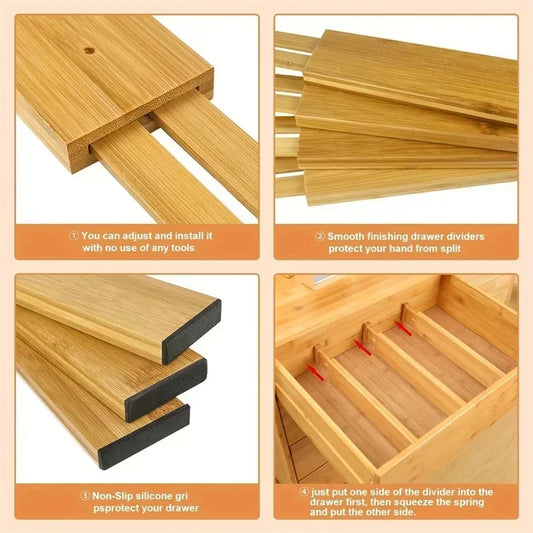 ① You can adjust and install it with no use of any tools

② Smooth finishing drawer dividers protect your hand from split

③ Non-Slip silicone gri psprotect your drawer

④ just put one side of the divider into the drawer first, then squeeze the spring and put the other side.