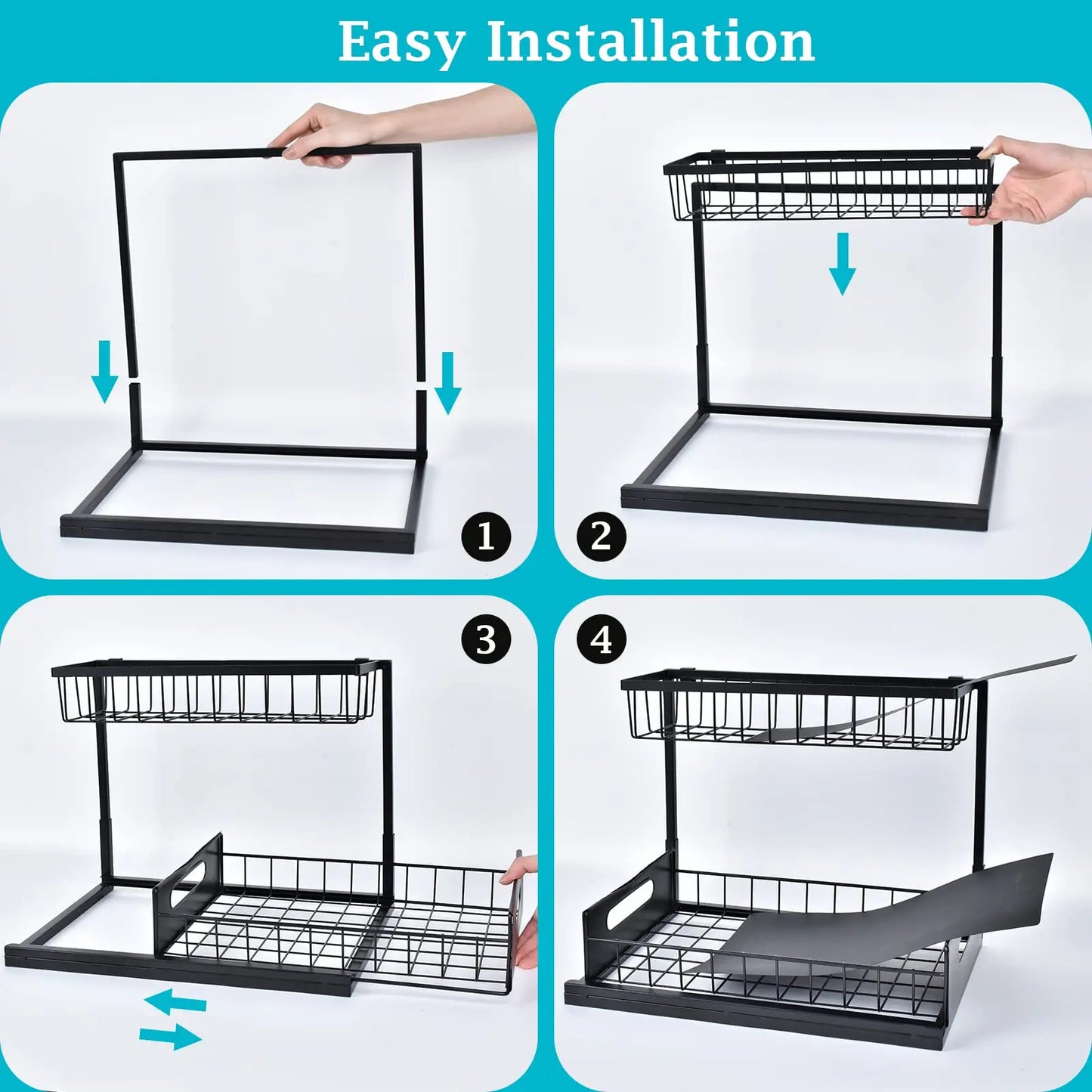 Easy Installation

1

2

3

4