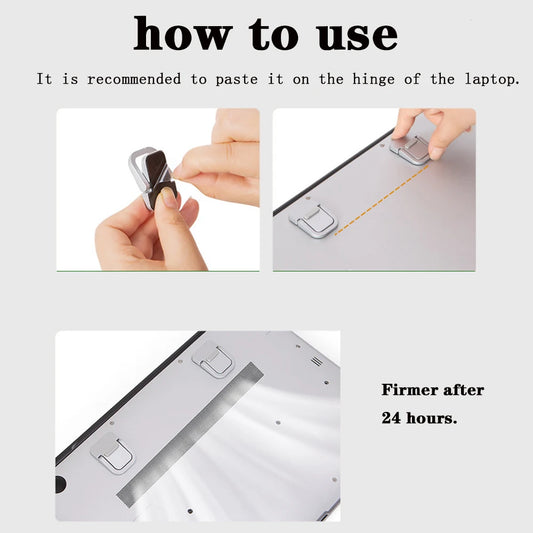 how to use

It is recommended to paste it on the hinge of the laptop.

Firmer after 24 hours.