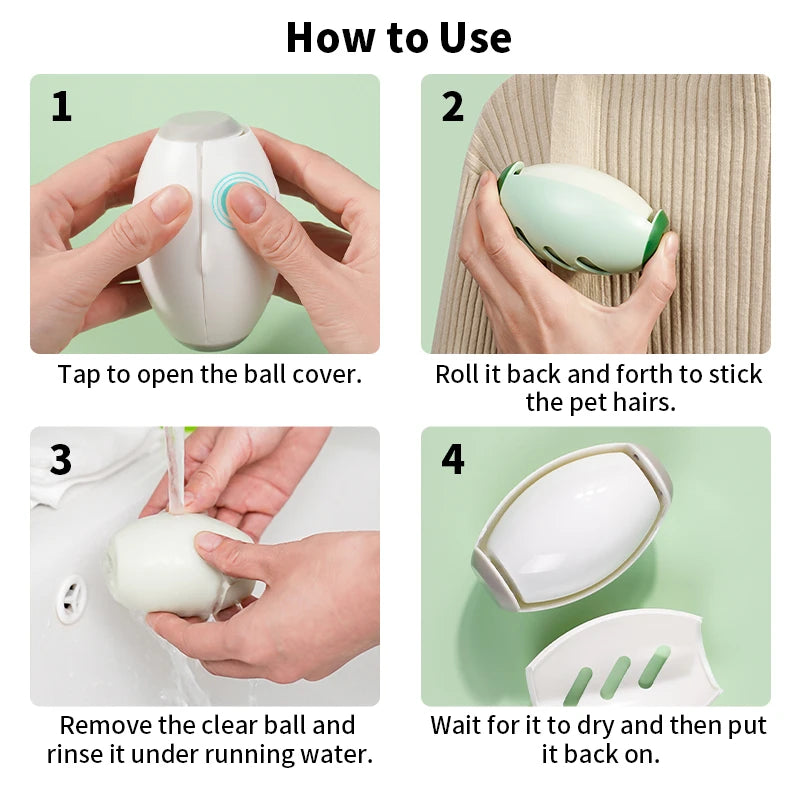 How to Use

1

Tap to open the ball cover.

2

Roll it back and forth to stick the pet hairs.

3

Remove the clear ball and rinse it under running water.

4

Wait for it to dry and then put it back on.