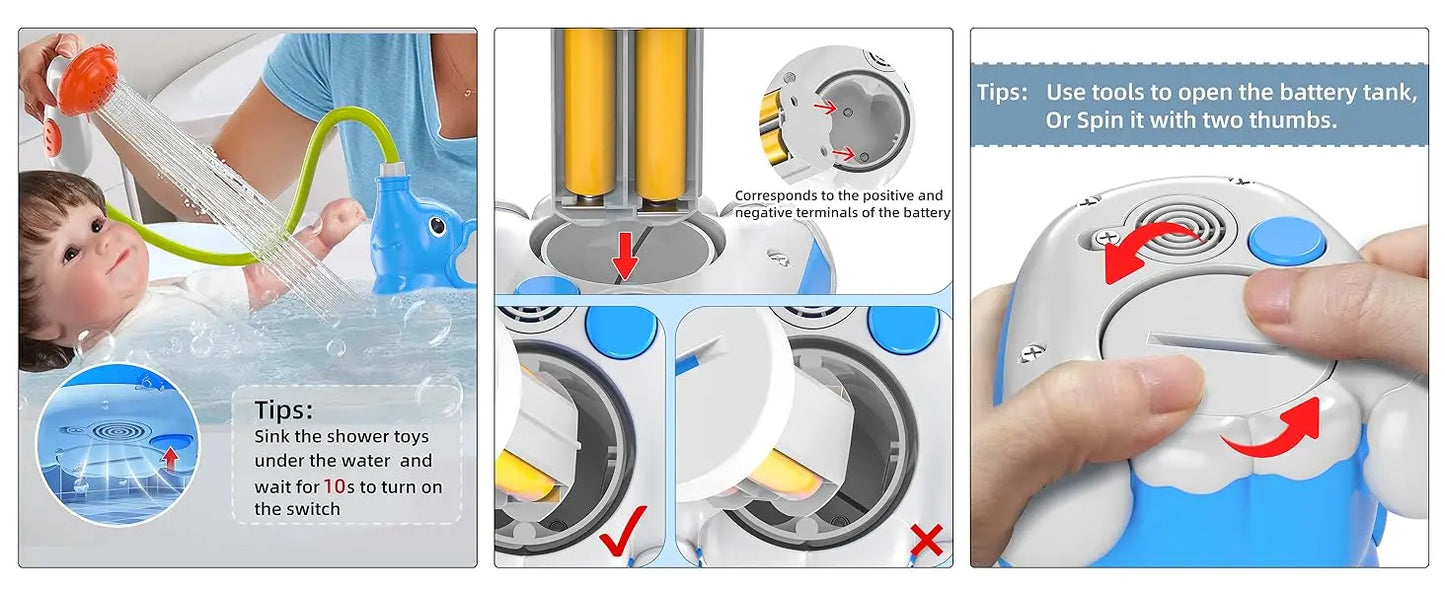 Tips:
Sink the shower toys under the water and wait for 10s to turn on the switch

Corresponds to the positive and negative terminals of the battery

Tips: Use tools to open the battery tank, Or Spin it with two thumbs.