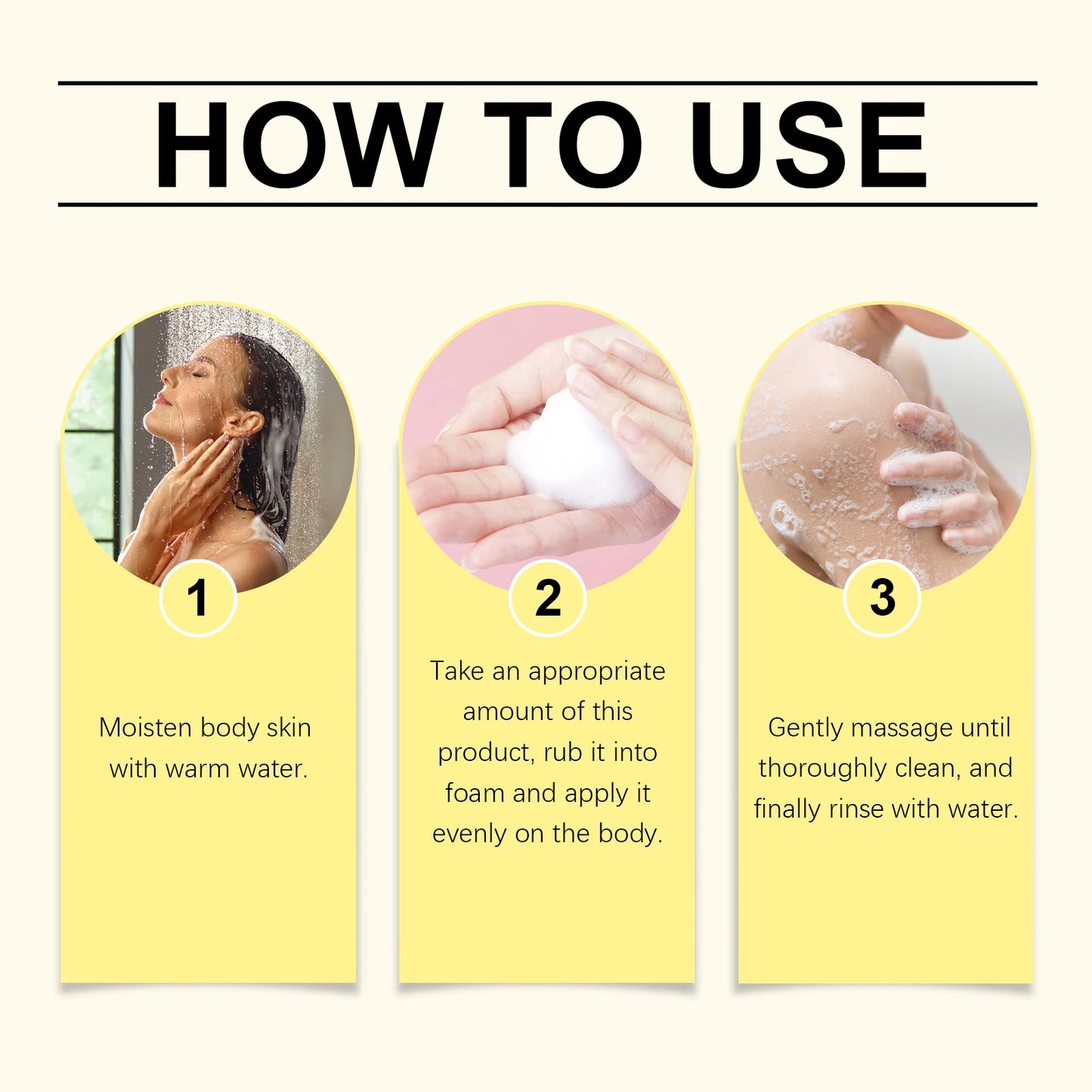 HOW TO USE

1

Moisten body skin with warm water.

2

Take an appropriate amount of this product, rub it into foam and apply it evenly on the body.

3

Gently massage until thoroughly clean, and finally rinse with water.