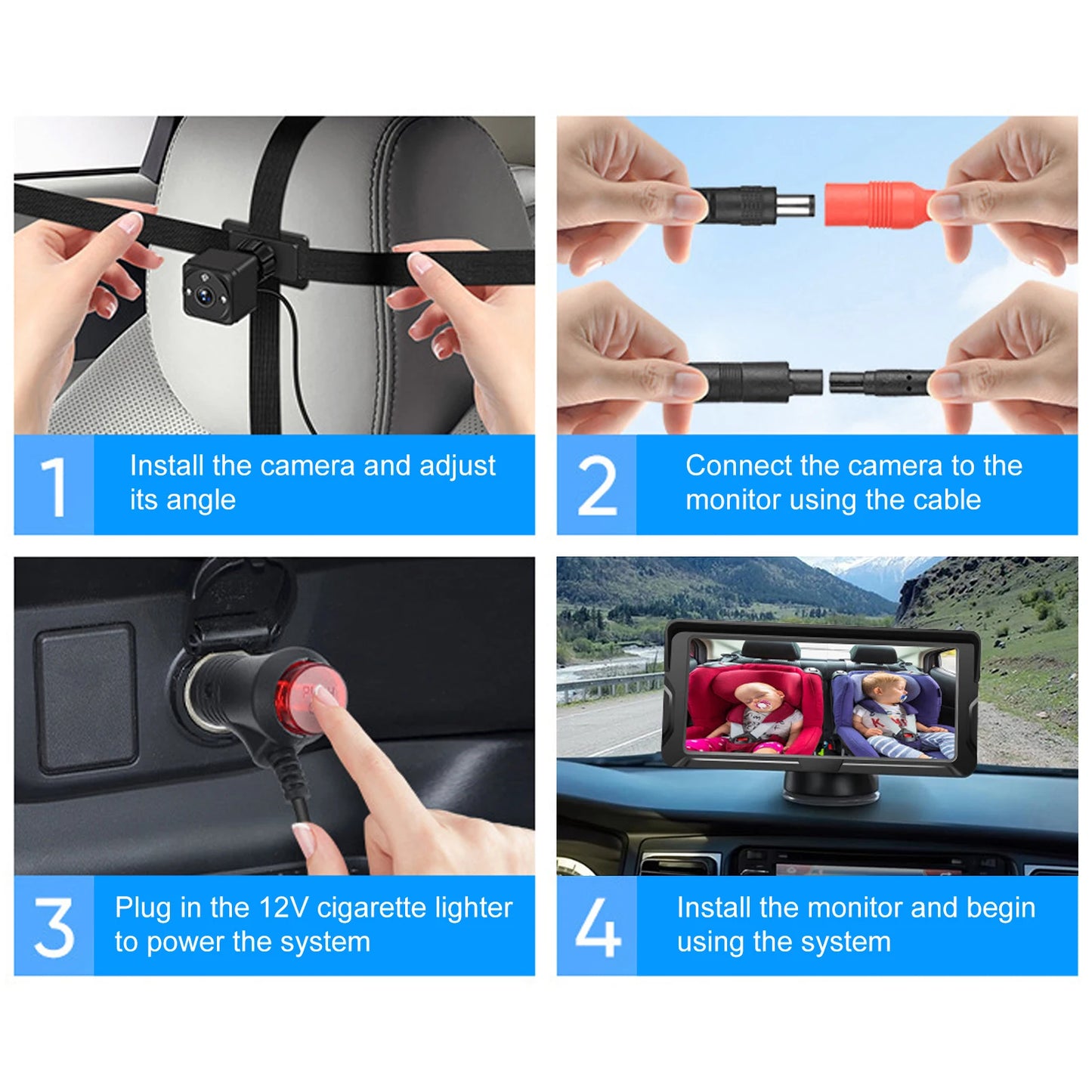 1 Install the camera and adjust its angle

2 Connect the camera to the monitor using the cable

3 Plug in the 12V cigarette lighter to power the system

4 Install the monitor and begin using the system