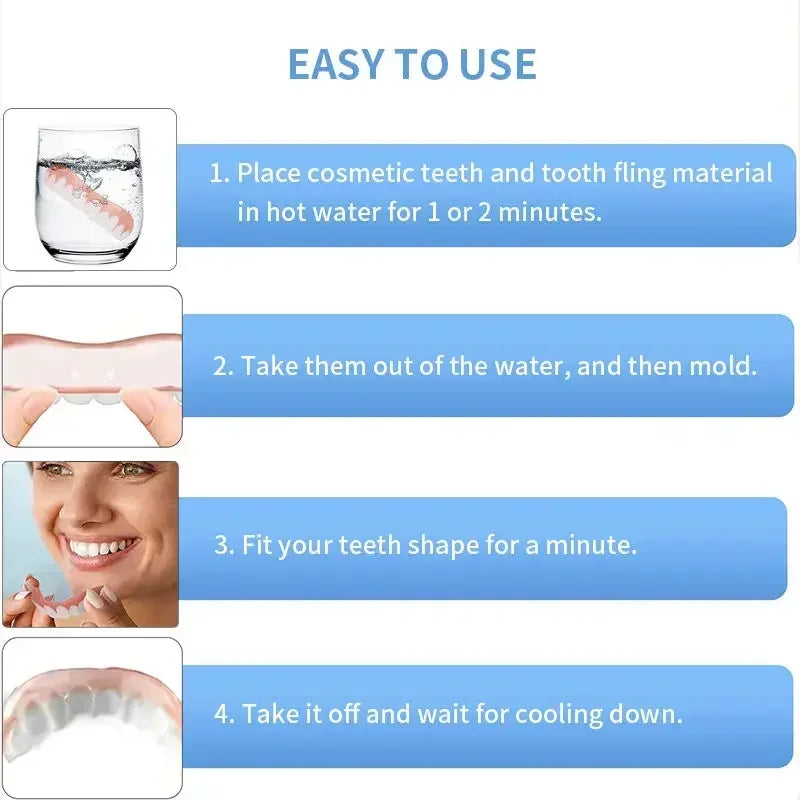 EASY TO USE

1. Place cosmetic teeth and tooth fling material in hot water for 1 or 2 minutes.

2. Take them out of the water, and then mold.

3. Fit your teeth shape for a minute.

4. Take it off and wait for cooling down.