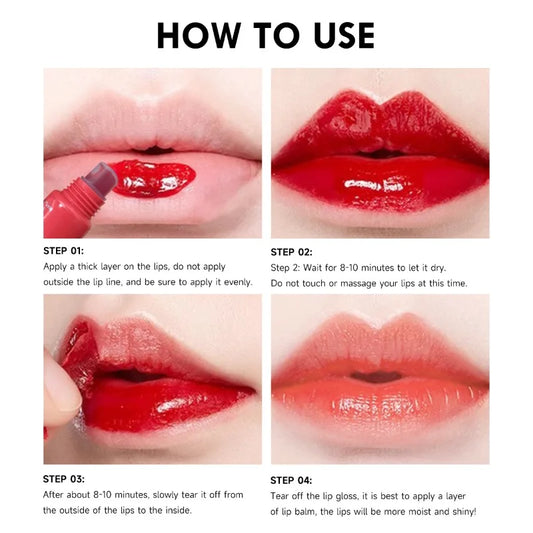 HOW TO USE

STEP 01:
Apply a thick layer on the lips, do not apply outside the lip line, and be sure to apply it evenly.

STEP 02:
Step 2: Wait for 8-10 minutes to let it dry. Do not touch or massage your lips at this time.

STEP 03:
After about 8-10 minutes, slowly tear it off from the outside of the lips to the inside.

STEP 04:
Tear off the lip gloss, it is best to apply a layer of lip balm, the lips will be more moist and shiny!