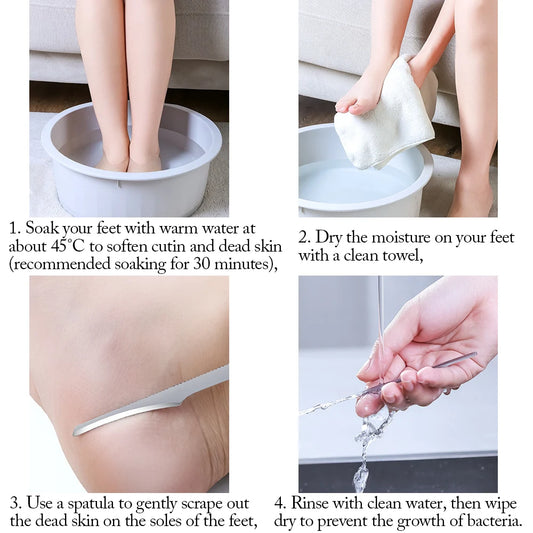 1. Soak your feet with warm water at about 45°C to soften cutin and dead skin (recommended soaking for 30 minutes),

2. Dry the moisture on your feet with a clean towel,

3. Use a spatula to gently scrape out the dead skin on the soles of the feet,

4. Rinse with clean water, then wipe dry to prevent the growth of bacteria.