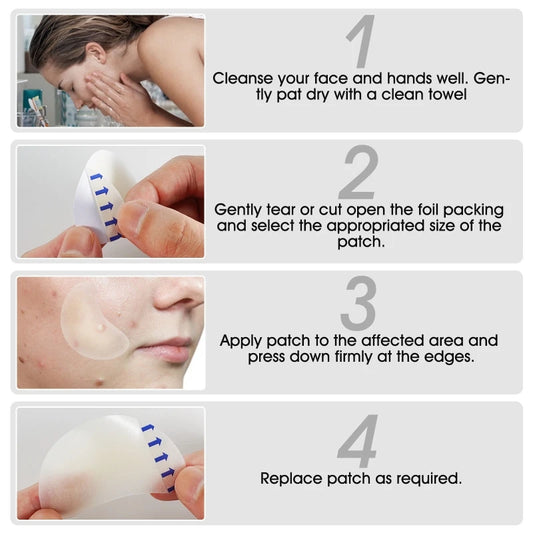 1

Cleanse your face and hands well. Gently pat dry with a clean towel

2

Gently tear or cut open the foil packing and select the appropriated size of the patch.

3

Apply patch to the affected area and press down firmly at the edges.

4

Replace patch as required.