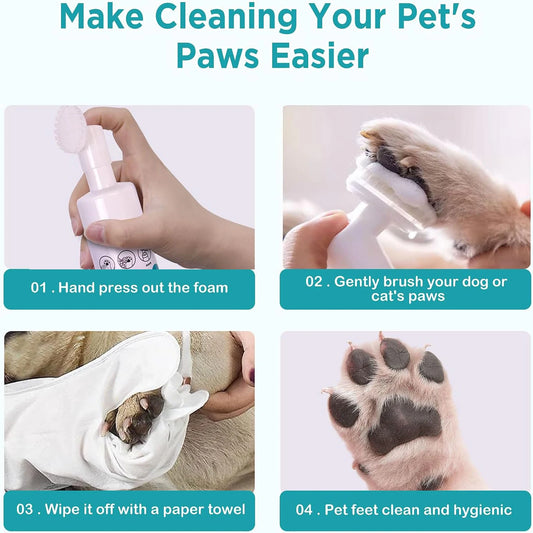 Make Cleaning Your Pet's Paws Easier

01 . Hand press out the foam

02 . Gently brush your dog or cat's paws

03 . Wipe it off with a paper towel

04 . Pet feet clean and hygienic