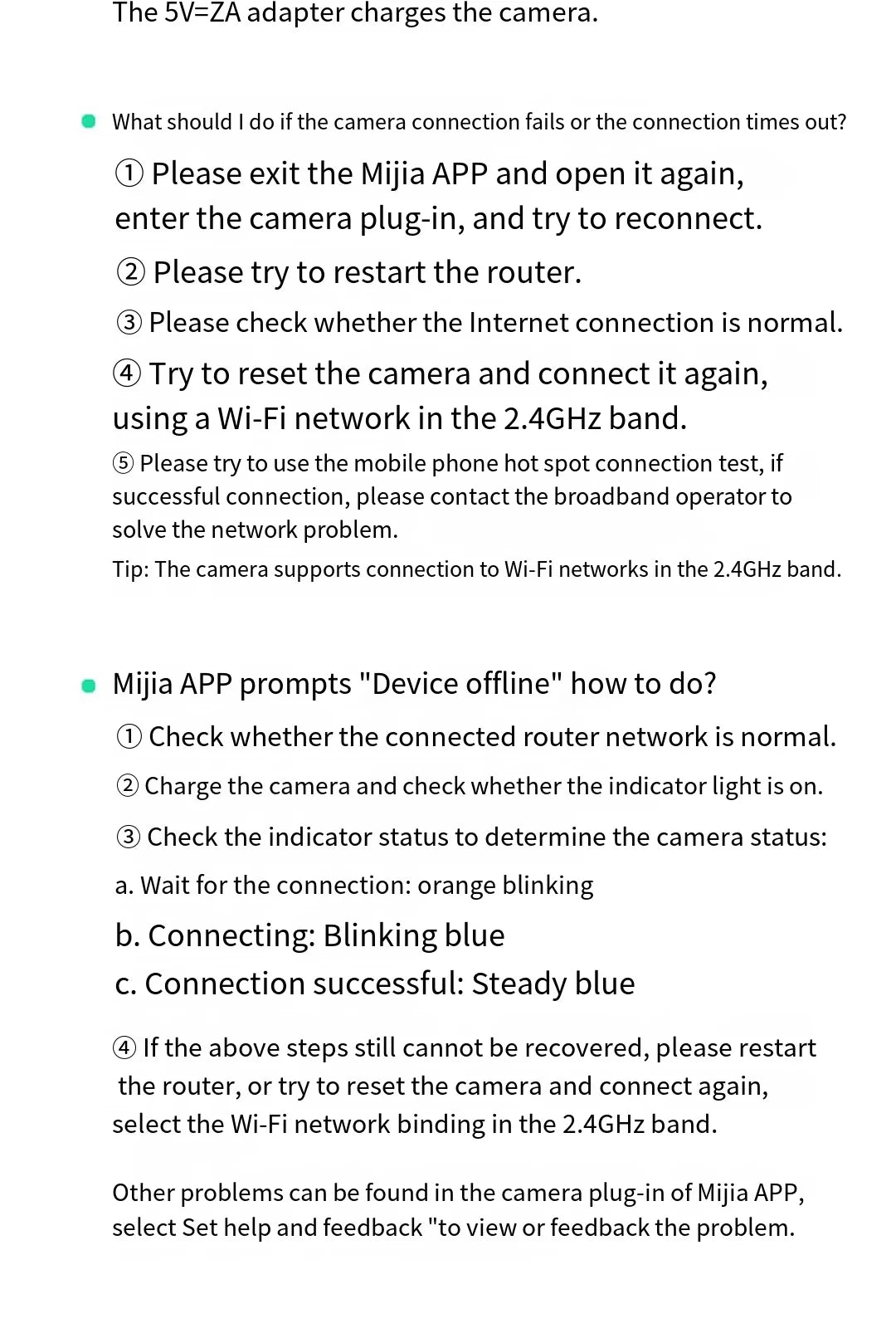 The 5V=ZA adapter charges the camera.

What should I do if the camera connection fails or the connection times out?

① Please exit the Mijia APP and open it again, enter the camera plug-in, and try to reconnect.

② Please try to restart the router.

③ Please check whether the Internet connection is normal.

④ Try to reset the camera and connect it again, using a Wi-Fi network in the 2.4GHz band.

⑤ Please try to use the mobile phone hot spot connection test, if successful connection, please contact the broadband operator to solve the network problem.

Tip: The camera supports connection to Wi-Fi networks in the 2.4GHz band.

Mijia APP prompts "Device offline" how to do?

① Check whether the connected router network is normal.

② Charge the camera and check whether the indicator light is on.

③ Check the indicator status to determine the camera status:

a. Wait for the connection: orange blinking

b. Connecting: Blinking blue

c. Connection successful: Steady blue

④ If the above steps still cannot be recovered, please restart the router, or try to reset the camera and connect again, select the Wi-Fi network binding in the 2.4GHz band.

Other problems can be found in the camera plug-in of Mijia APP, select Set help and feedback "to view or feedback the problem.