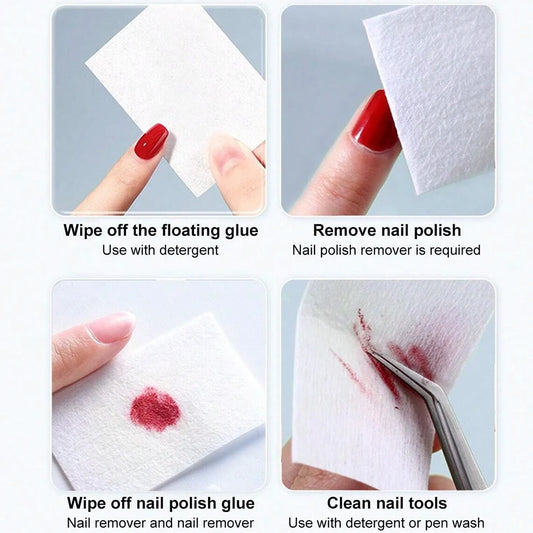 Wipe off the floating glue
Use with detergent

Remove nail polish
Nail polish remover is required

Wipe off nail polish glue
Nail remover and nail remover

Clean nail tools
Use with detergent or pen wash