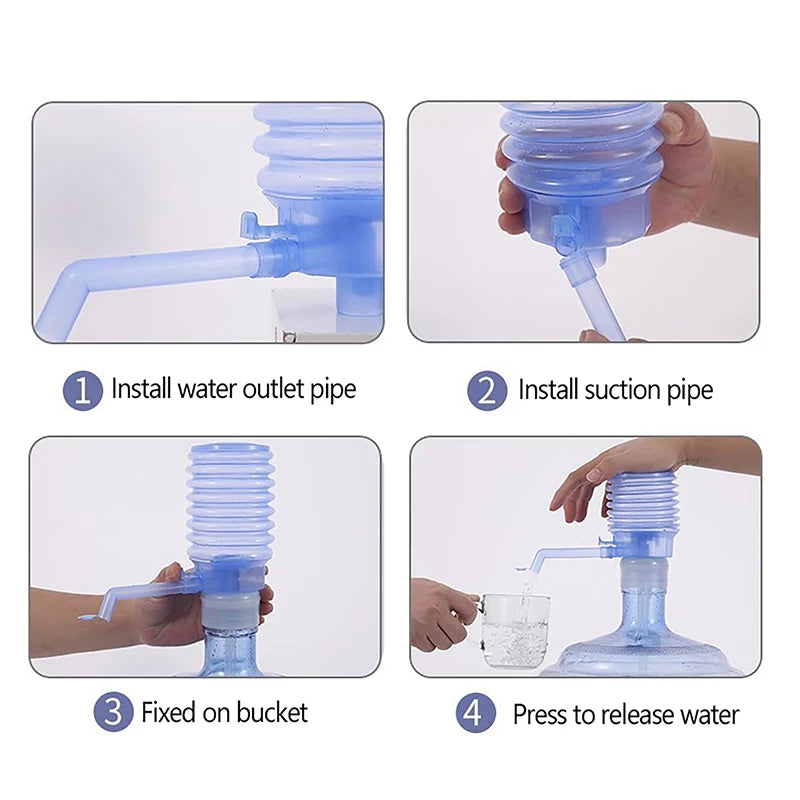 1 Install water outlet pipe

2 Install suction pipe

3 Fixed on bucket

4 Press to release water