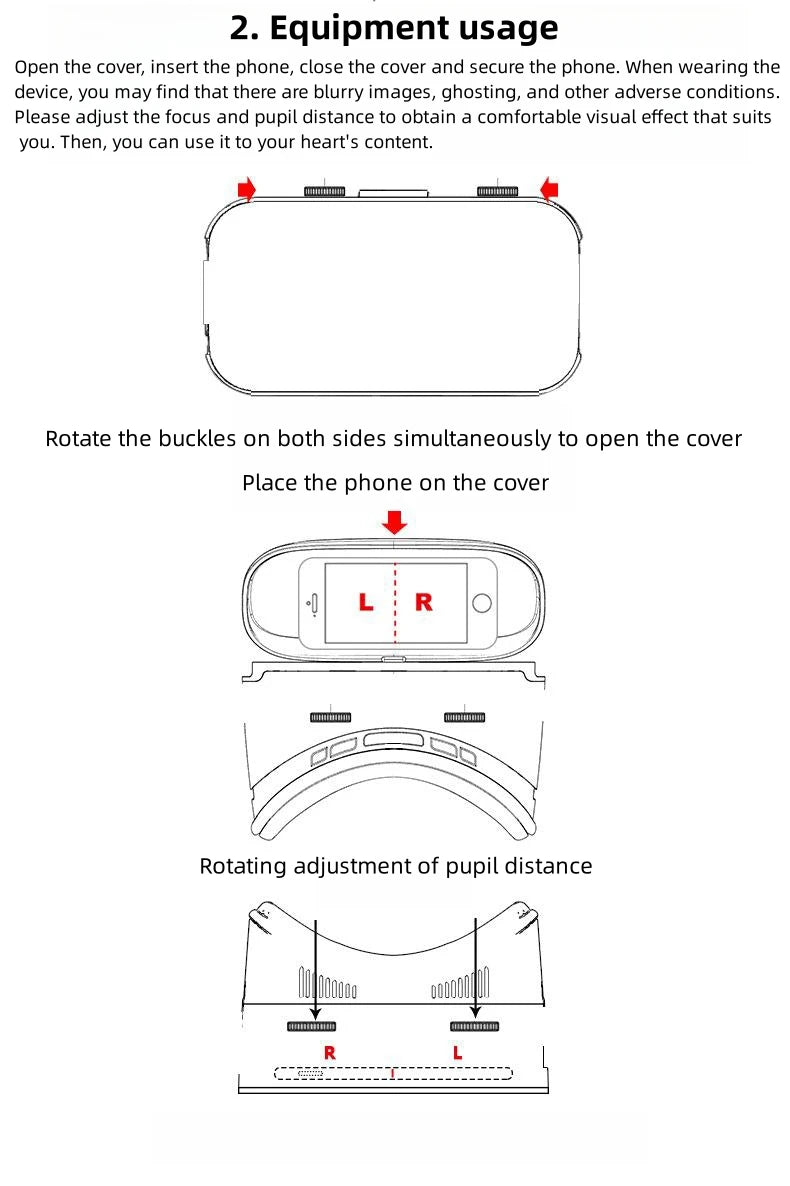 2. Equipment usage

Open the cover, insert the phone, close the cover and secure the phone. When wearing the device, you may find that there are blurry images, ghosting, and other adverse conditions. Please adjust the focus and pupil distance to obtain a comfortable visual effect that suits you. Then, you can use it to your heart's content.

Rotate the buckles on both sides simultaneously to open the cover

Place the phone on the cover

L

R

Rotating adjustment of pupil distance

R

L