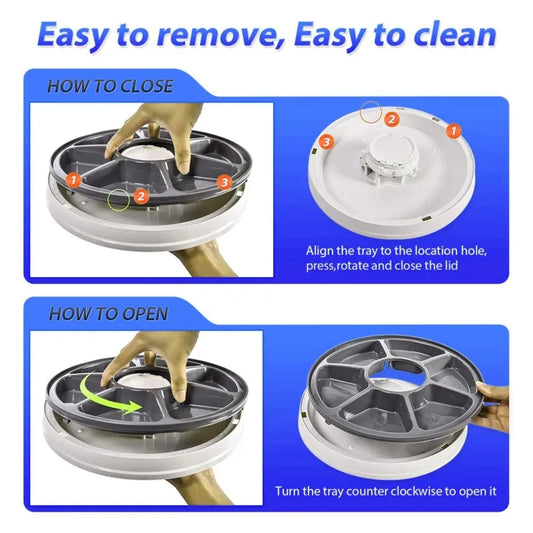 Easy to remove, Easy to clean

HOW TO CLOSE

1 2 3

3 2 1

Align the tray to the location hole, press,rotate and close the lid

HOW TO OPEN

Turn the tray counter clockwise to open it