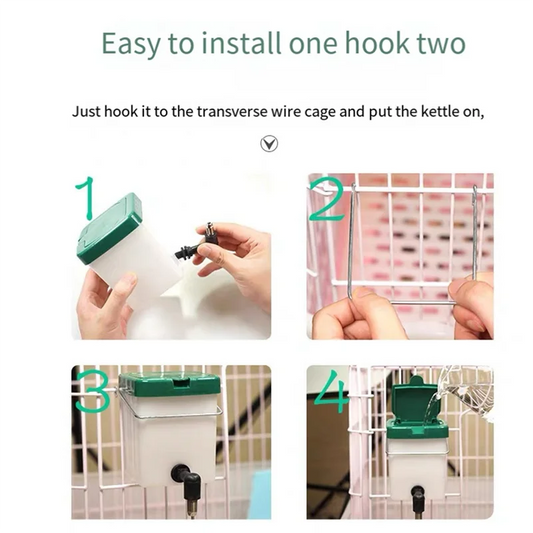 Easy to install one hook two

Just hook it to the transverse wire cage and put the kettle on,

1

2

3

4