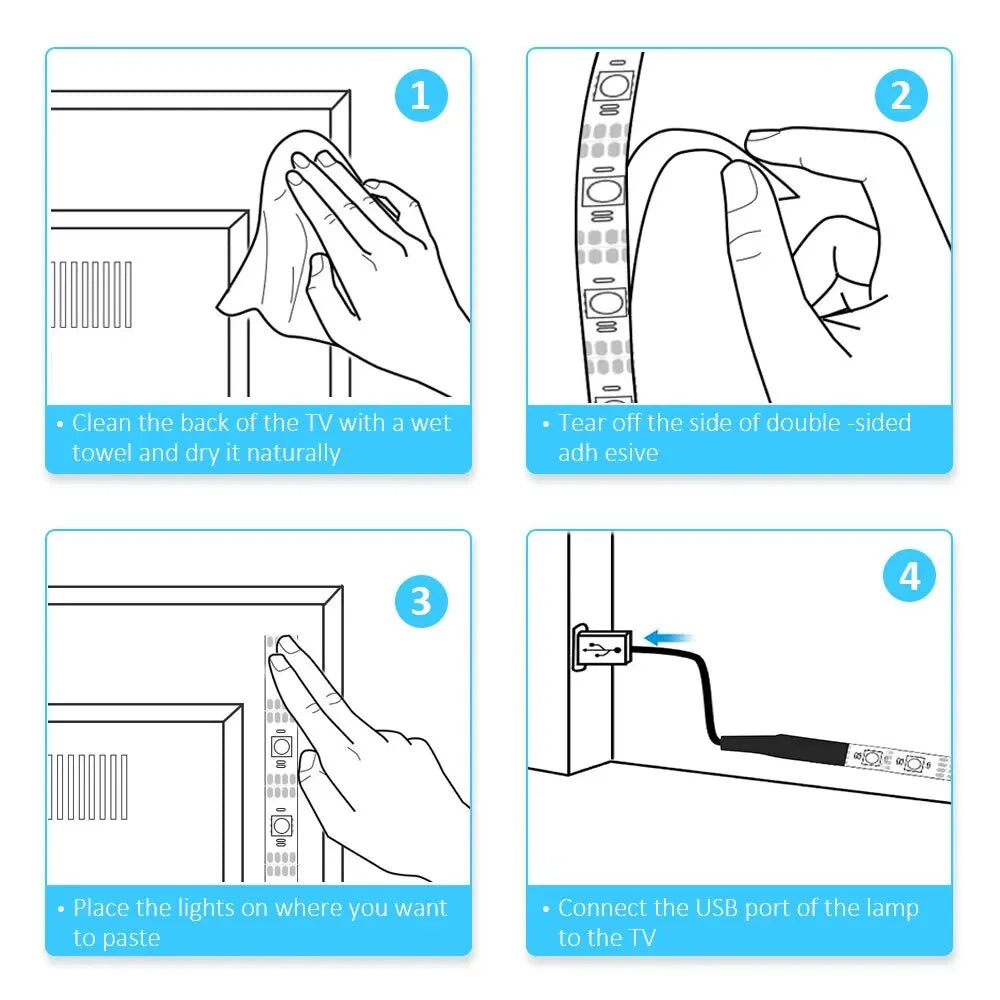 1

• Clean the back of the TV with a wet towel and dry it naturally

2

• Tear off the side of double -sided adh esive

3

• Place the lights on where you want to paste

4

• Connect the USB port of the lamp to the TV