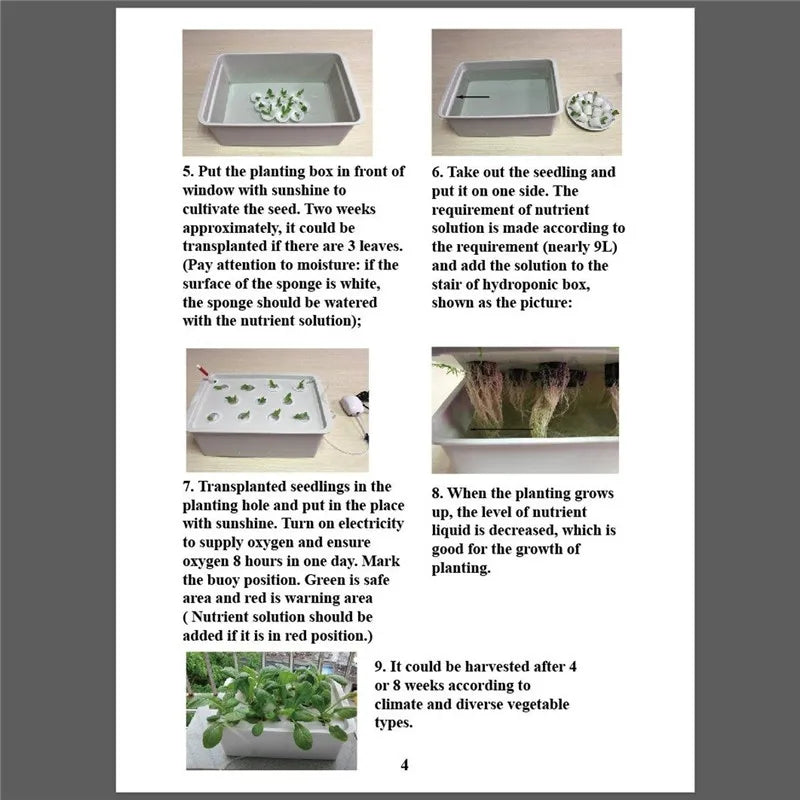 5. Put the planting box in front of window with sunshine to cultivate the seed. Two weeks approximately, it could be transplanted if there are 3 leaves. (Pay attention to moisture: if the surface of the sponge is white, the sponge should be watered with the nutrient solution);

6. Take out the seedling and put it on one side. The requirement of nutrient solution is made according to the requirement (nearly 9L) and add the solution to the stair of hydroponic box, shown as the picture:

7. Transplanted seedlings in the planting hole and put in the place with sunshine. Turn on electricity to supply oxygen and ensure oxygen 8 hours in one day. Mark the buoy position. Green is safe area and red is warning area ( Nutrient solution should be added if it is in red position.)

8. When the planting grows up, the level of nutrient liquid is decreased, which is good for the growth of planting.

9. It could be harvested after 4 or 8 weeks according to climate and diverse vegetable types.

4