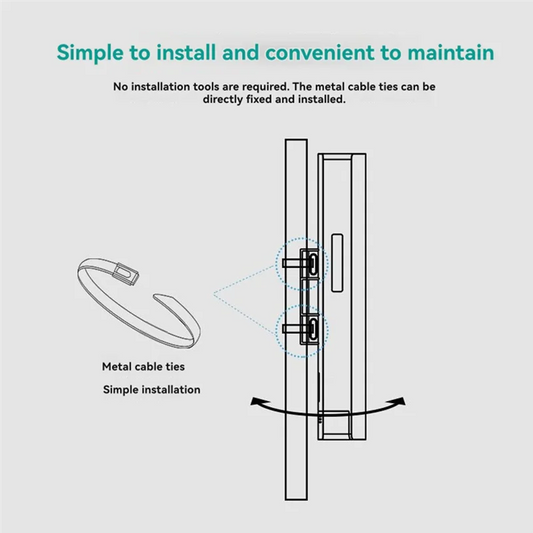 Simple to install and convenient to maintain

No installation tools are required. The metal cable ties can be directly fixed and installed.

Metal cable ties

Simple installation