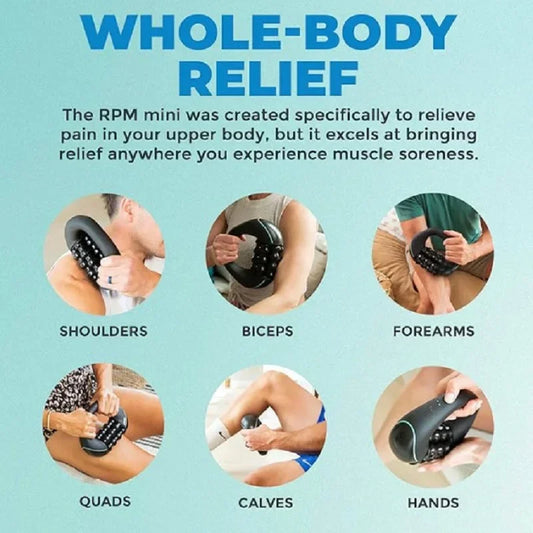 WHOLE-BODY RELIEF

The RPM mini was created specifically to relieve pain in your upper body, but it excels at bringing relief anywhere you experience muscle soreness.

SHOULDERS

BICEPS

FOREARMS

QUADS

CALVES

HANDS