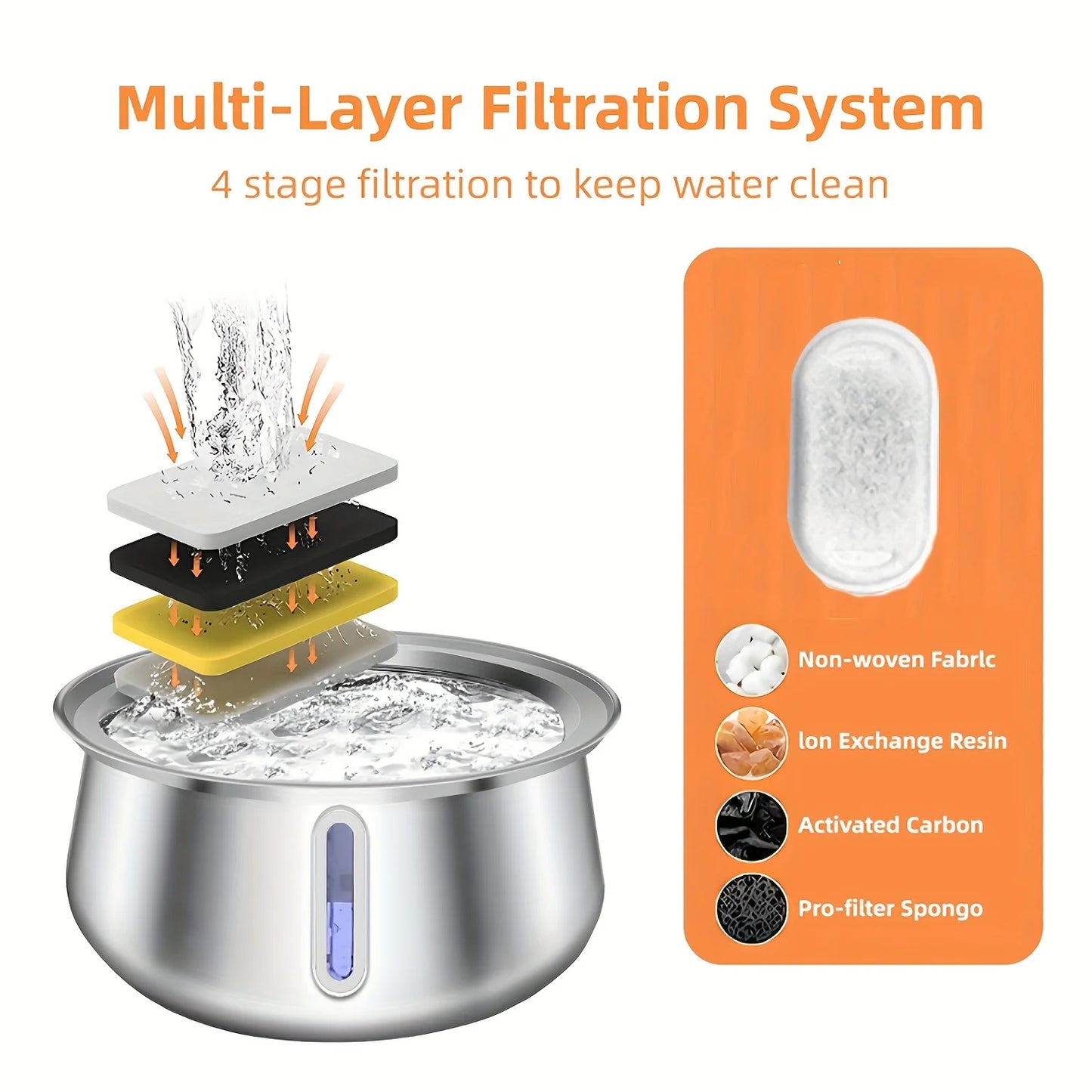 Multi-Layer Filtration System

4 stage filtration to keep water clean

Non-woven Fabrlc

lon Exchange Resin

Activated Carbon

Pro-filter Spongo