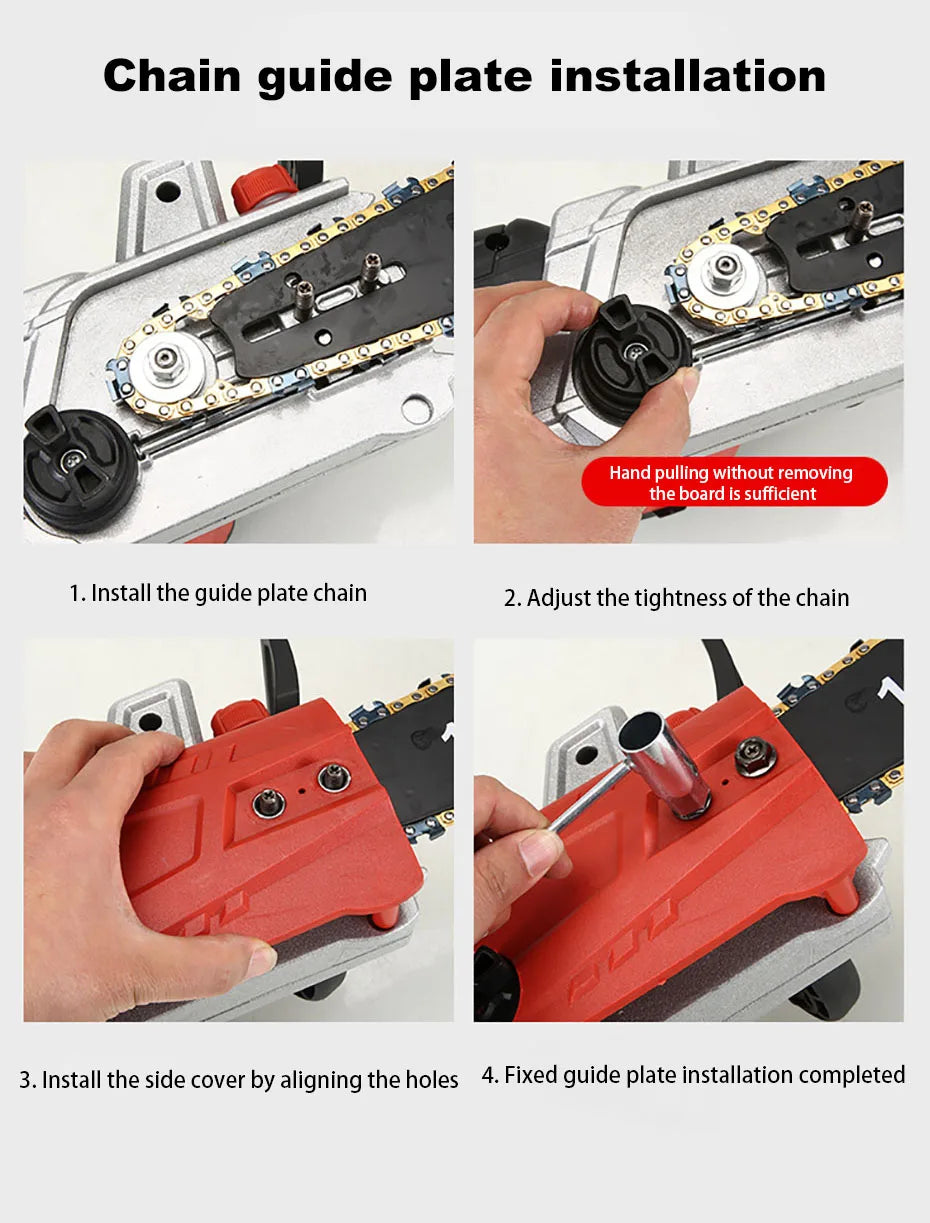 Chain guide plate installation

Hand pulling without removing the board is sufficient

1. Install the guide plate chain

2. Adjust the tightness of the chain

3. Install the side cover by aligning the holes

4. Fixed guide plate installation completed