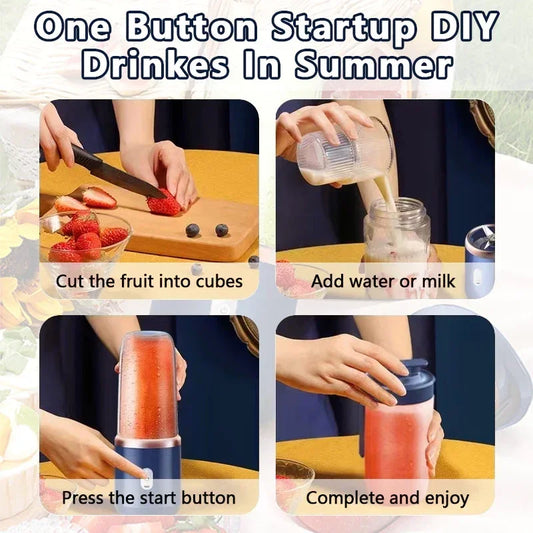 One Button Startup DIY Drinkes In Summer

Cut the fruit into cubes

Add water or milk

Press the start button

Complete and enjoy