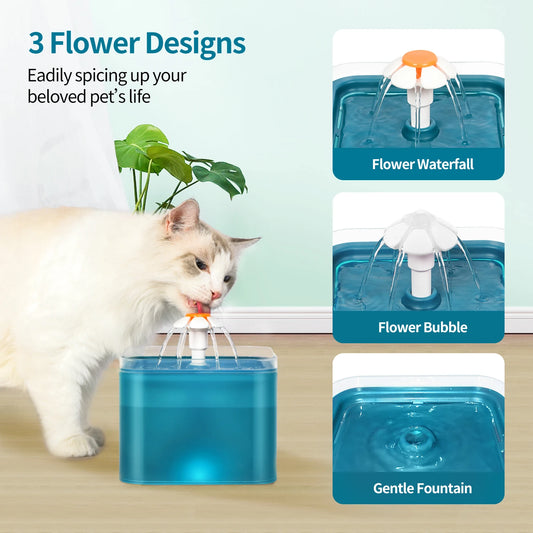 3 Flower Designs

Eadily spicing up your beloved pet's life

Flower Waterfall

Flower Bubble

Gentle Fountain