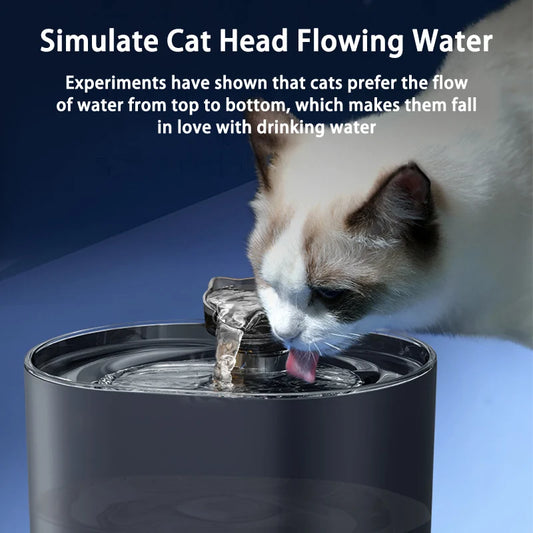 Simulate Cat Head Flowing Water

Experiments have shown that cats prefer the flow of water from top to bottom, which makes them fall in love with drinking water