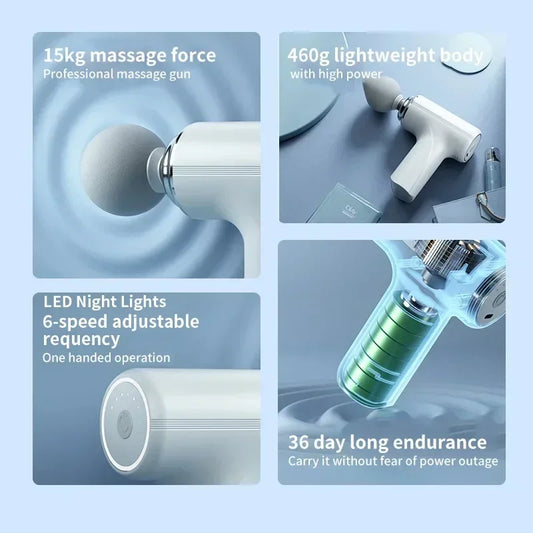 15kg massage force
Professional massage gun

460g lightweight body
with high power

LED Night Lights
6-speed adjustable requency
One handed operation

36 day long endurance
Carry it without fear of power outage