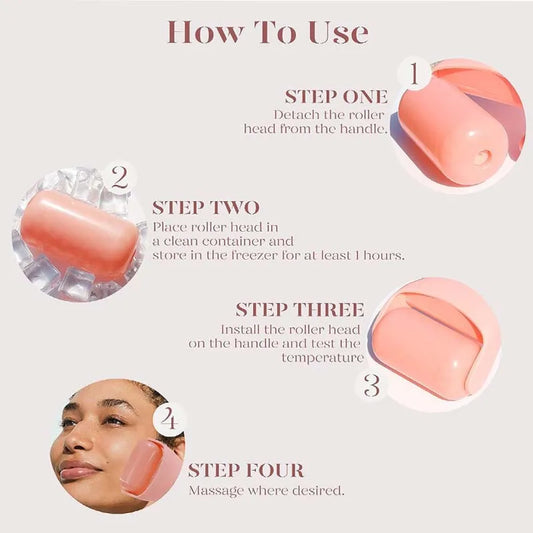 How To Use

1

STEP ONE
Detach the roller head from the handle.

2

STEP TWO
Place roller head in a clean container and store in the freezer for at least 1 hours.

STEP THREE
Install the roller head on the handle and test the temperature

3

4

STEP FOUR
Massage where desired.