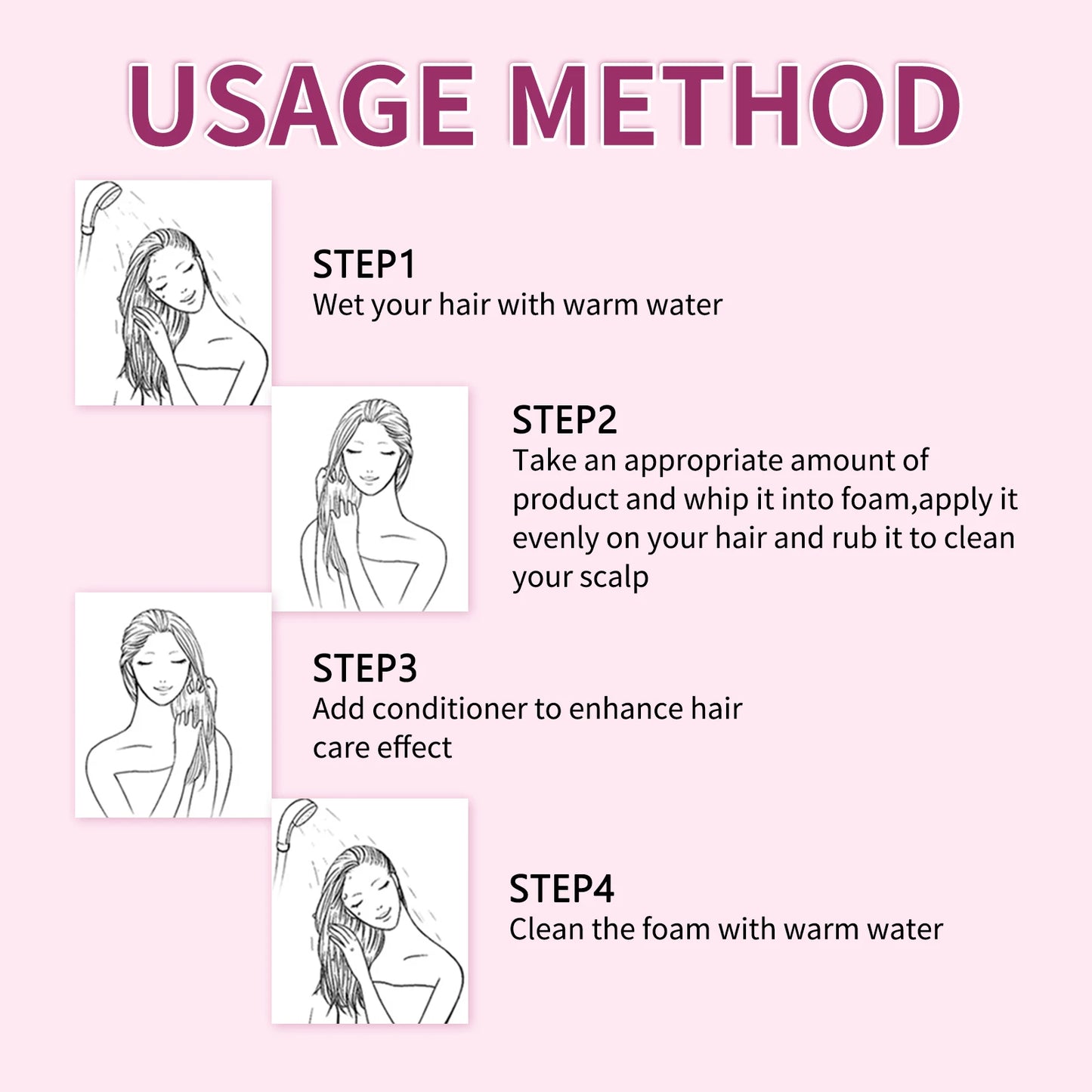 USAGE METHOD

STEP1
Wet your hair with warm water

STEP2
Take an appropriate amount of product and whip it into foam,apply it evenly on your hair and rub it to clean your scalp

STEP3
Add conditioner to enhance hair care effect

STEP4
Clean the foam with warm water