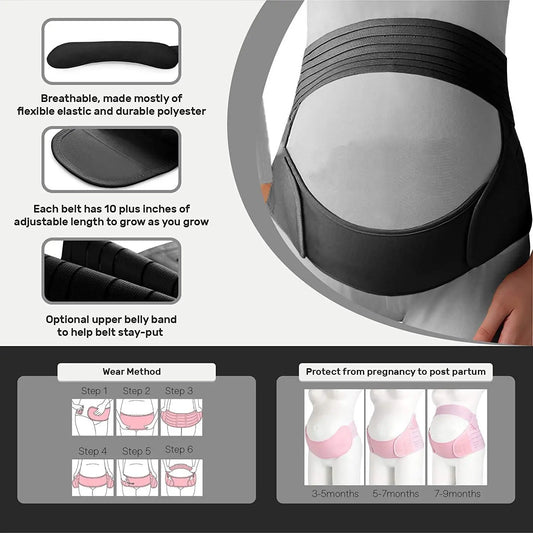 Breathable, made mostly of flexible elastic and durable polyester

Each belt has 10 plus inches of adjustable length to grow as you grow

Optional upper belly band to help belt stay-put

Wear Method

Step 1 Step 2 Step 3

Step 4 Step 5 Step 6

Protect from pregnancy to post partum

3-5months 5-7months 7-9months