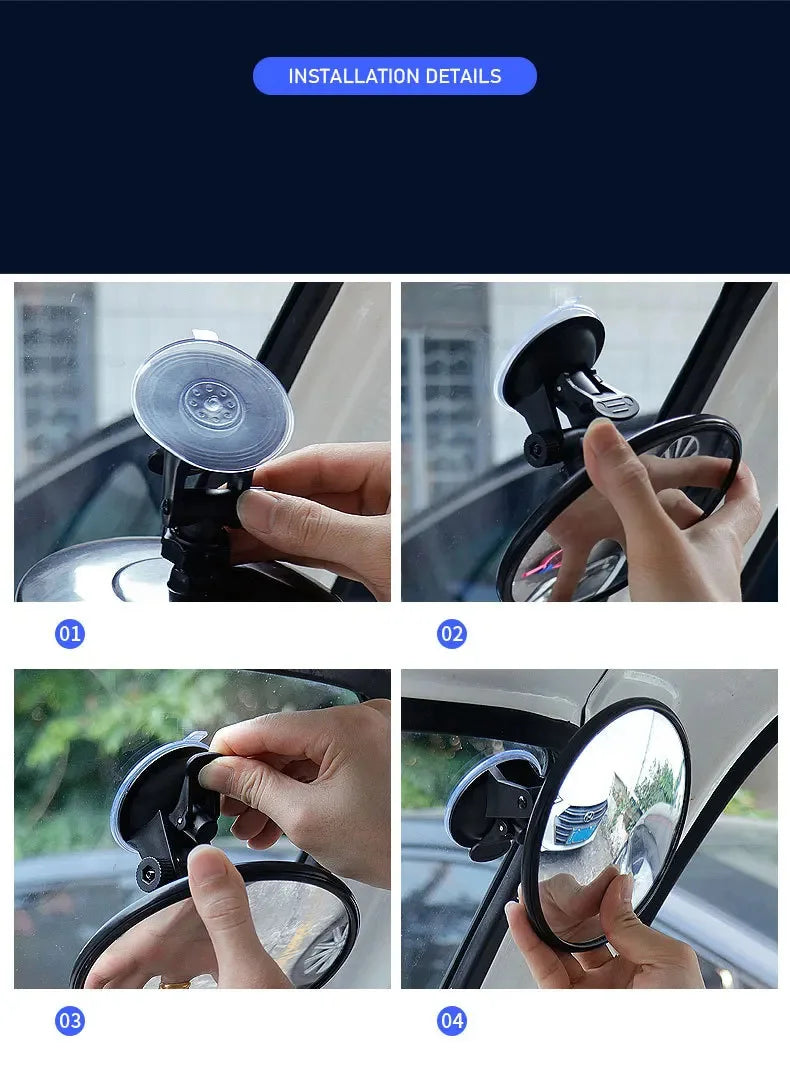 INSTALLATION DETAILS

01

02

03

04