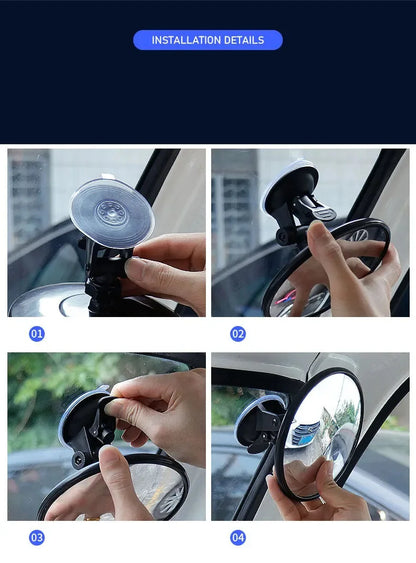 INSTALLATION DETAILS

01

02

03

04