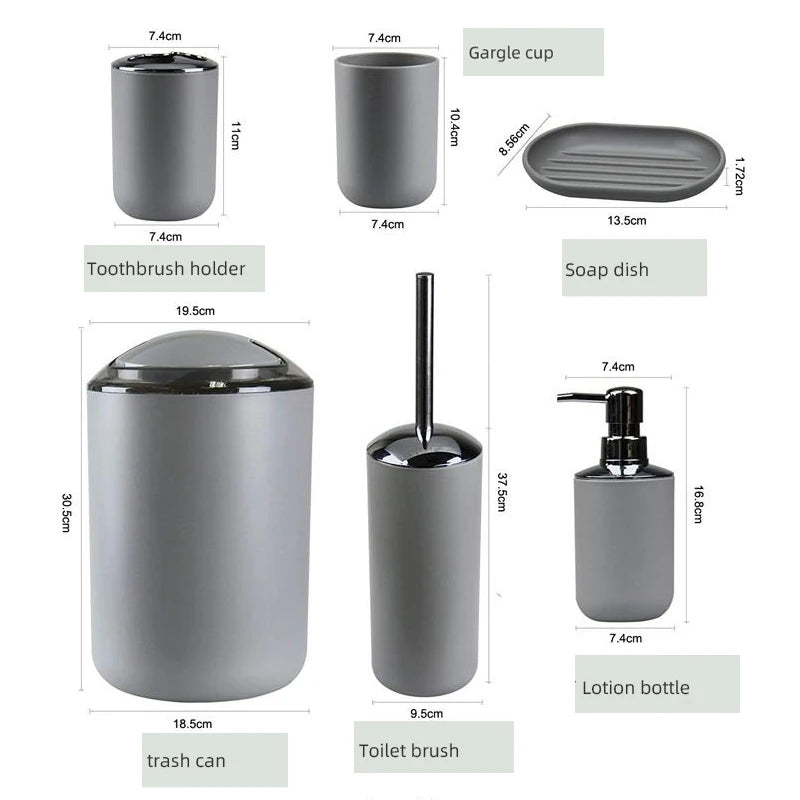 7.4cm
11cm
7.4cm
Toothbrush holder

7.4cm
10.4cm
7.4cm
Gargle cup

8.56cm
1.72cm
13.5cm
Soap dish

19.5cm
30.5cm
18.5cm
trash can

37.5cm
9.5cm
Toilet brush

7.4cm
16.8cm
7.4cm
Lotion bottle