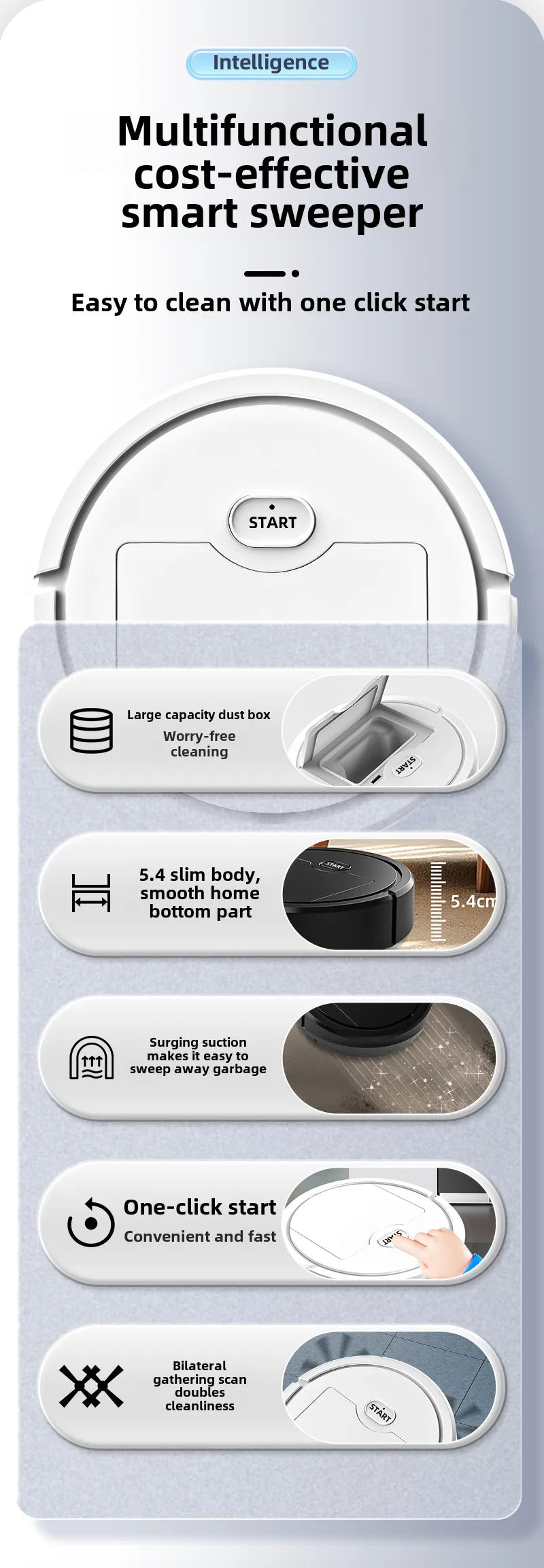 Intelligence

Multifunctional cost-effective smart sweeper

Easy to clean with one click start

START

Large capacity dust box

Worry-free cleaning

START

5.4 slim body, smooth home bottom part

START

5.4cm

Surging suction makes it easy to sweep away garbage

One-click start

Convenient and fast

START

Bilateral gathering scan doubles cleanliness

START