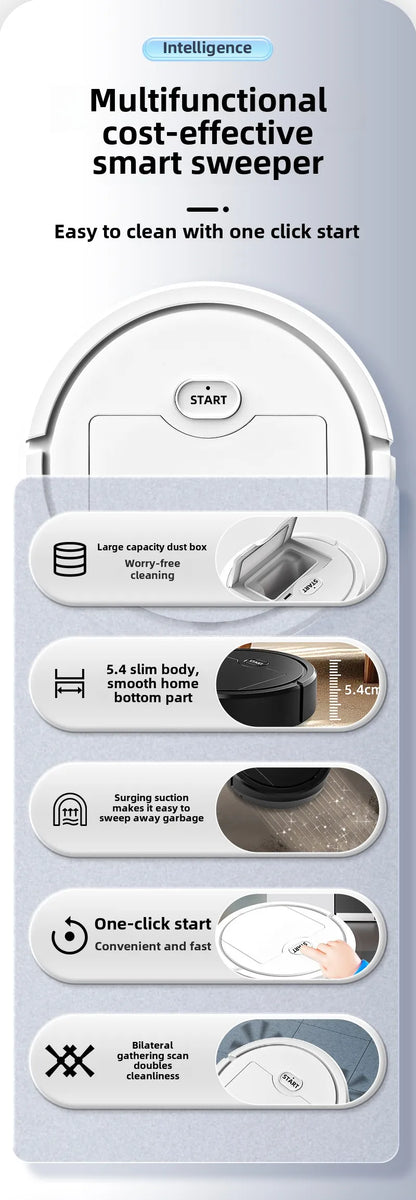 Intelligence

Multifunctional cost-effective smart sweeper

Easy to clean with one click start

START

Large capacity dust box
Worry-free cleaning

START

5.4 slim body, smooth home bottom part

START

5.4cm

Surging suction makes it easy to sweep away garbage

One-click start
Convenient and fast

START

Bilateral gathering scan doubles cleanliness

START