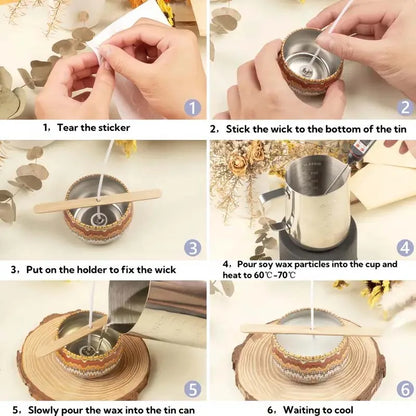 1

1, Tear the sticker

2

2, Stick the wick to the bottom of the tin

3

3, Put on the holder to fix the wick

4

4, Pour soy wax particles into the cup and heat to 60℃-70℃

5

5, Slowly pour the wax into the tin can

6

6, Waiting to cool