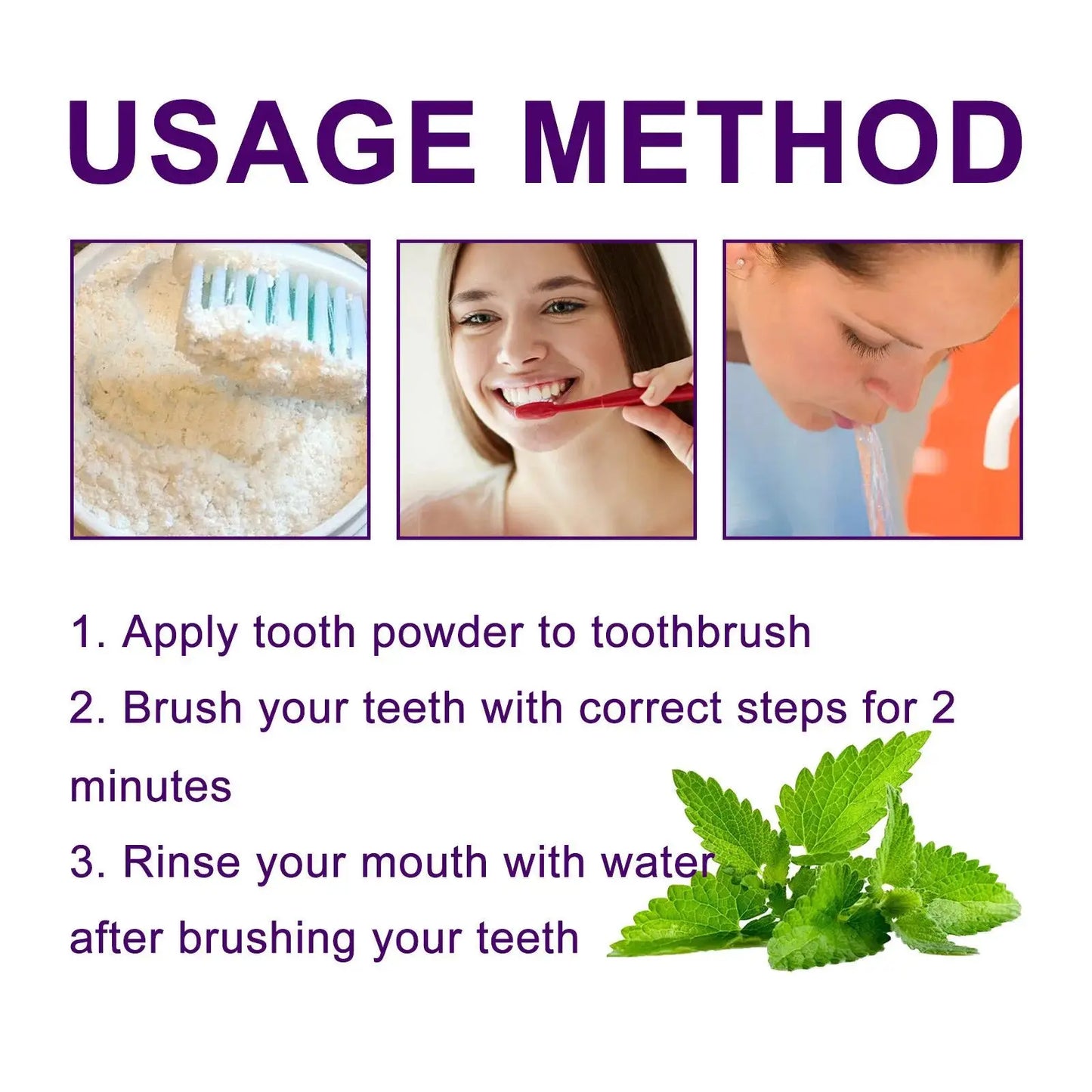 USAGE METHOD

1. Apply tooth powder to toothbrush

2. Brush your teeth with correct steps for 2 minutes

3. Rinse your mouth with water after brushing your teeth