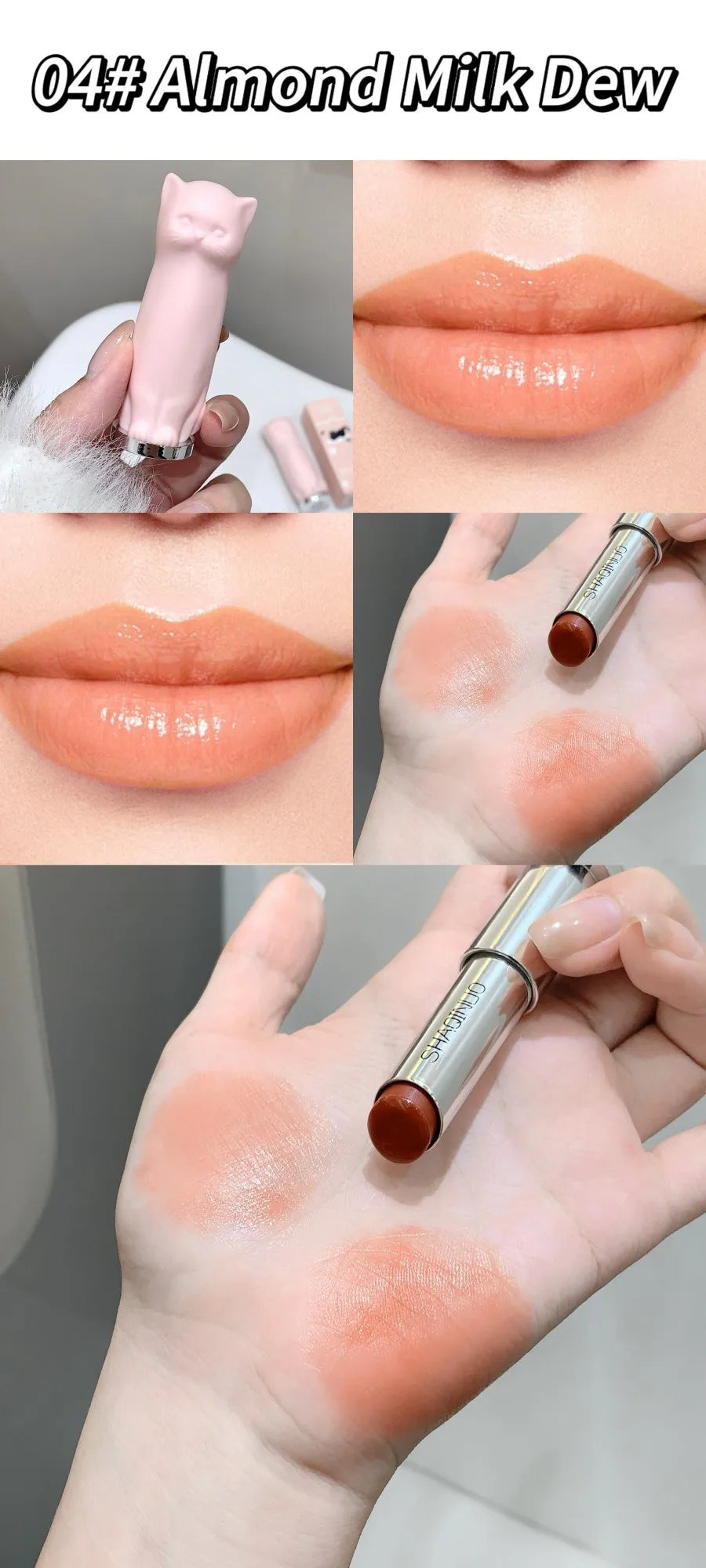 04# Almond Milk Dew

SHAQINUO

SHAQINUO