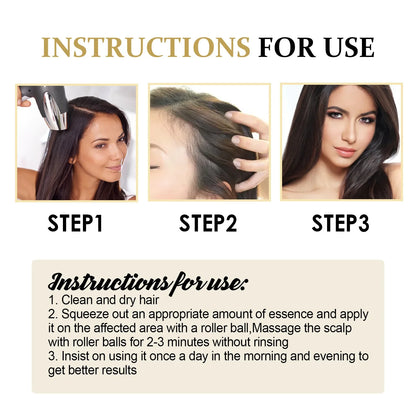 INSTRUCTIONS FOR USE

STEP1

STEP2

STEP3

Instructions for use:
1. Clean and dry hair
2. Squeeze out an appropriate amount of essence and apply it on the affected area with a roller ball,Massage the scalp with roller balls for 2-3 minutes without rinsing
3. Insist on using it once a day in the morning and evening to get better results