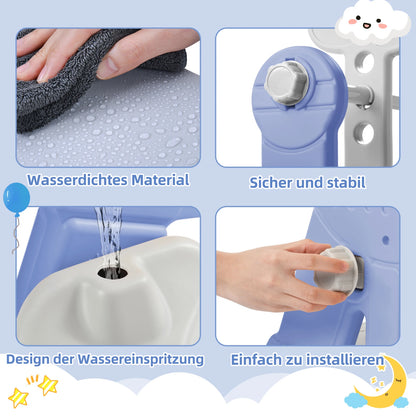 Wasserdichtes Material

Sicher und stabil

Design der Wassereinspritzung

Einfach zu installieren