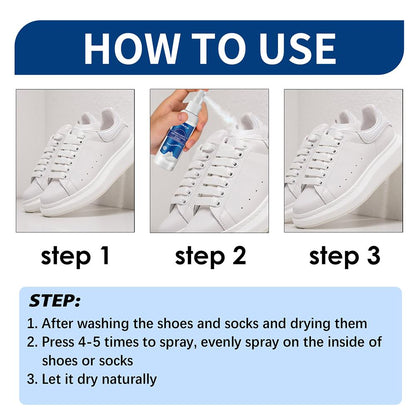 HOW TO USE

step 1

step 2

step 3

STEP:

1. After washing the shoes and socks and drying them
2. Press 4-5 times to spray, evenly spray on the inside of shoes or socks
3. Let it dry naturally