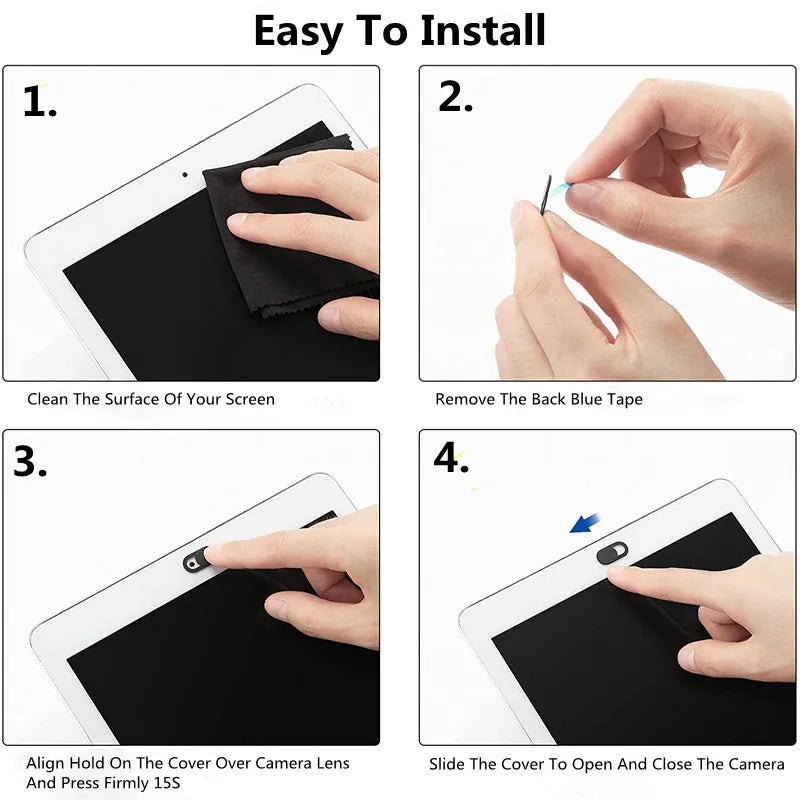 Easy To Install

1.

Clean The Surface Of Your Screen

2.

Remove The Back Blue Tape

3.

Align Hold On The Cover Over Camera Lens And Press Firmly 15S

4.

Slide The Cover To Open And Close The Camera