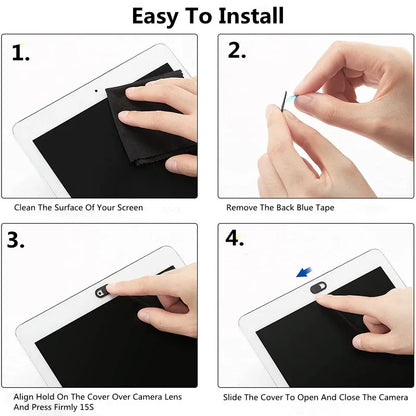 Easy To Install

1.

Clean The Surface Of Your Screen

2.

Remove The Back Blue Tape

3.

Align Hold On The Cover Over Camera Lens And Press Firmly 15S

4.

Slide The Cover To Open And Close The Camera