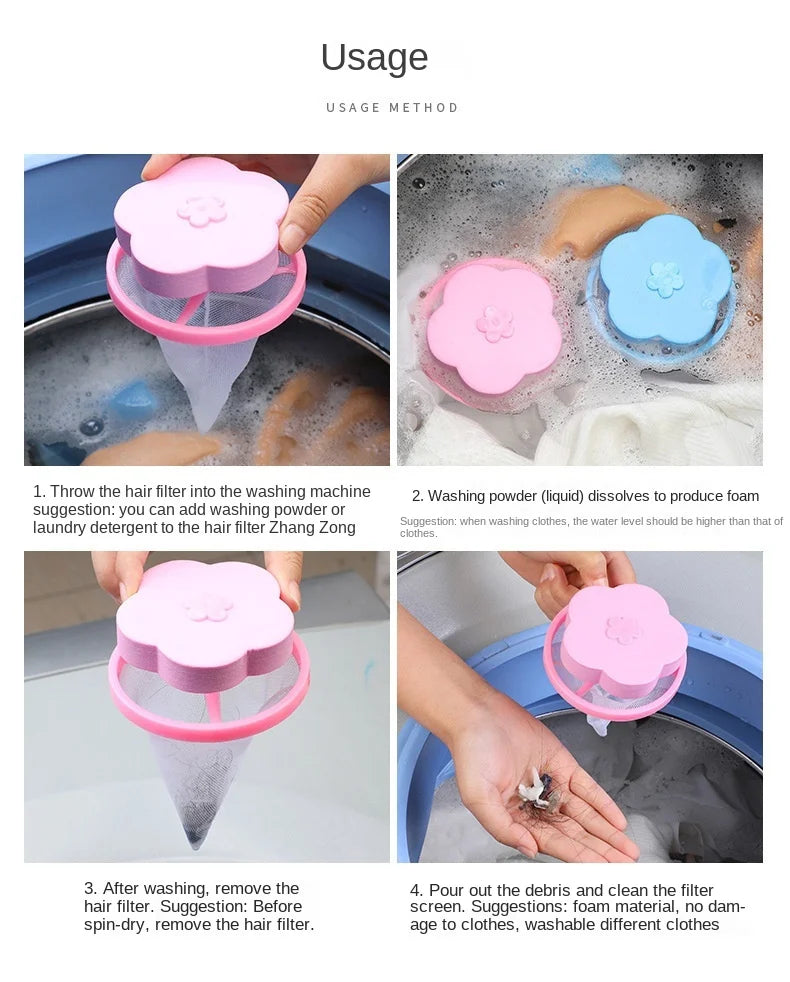 Usage

USAGE METHOD

1. Throw the hair filter into the washing machine suggestion: you can add washing powder or laundry detergent to the hair filter Zhang Zong

2. Washing powder (liquid) dissolves to produce foam

Suggestion: when washing clothes, the water level should be higher than that of clothes.

3. After washing, remove the hair filter. Suggestion: Before spin-dry, remove the hair filter.

4. Pour out the debris and clean the filter screen. Suggestions: foam material, no damage to clothes, washable different clothes