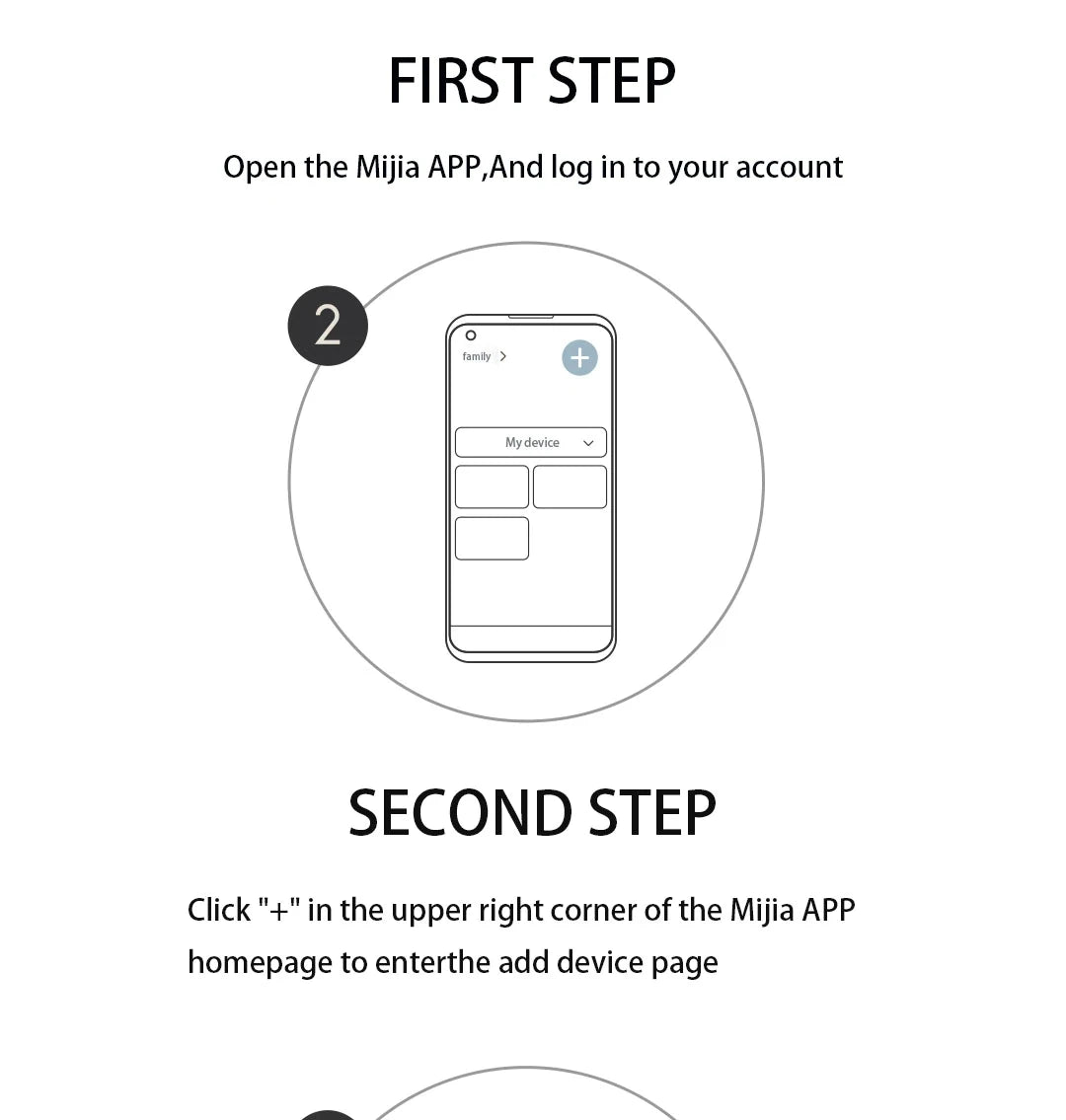 FIRST STEP

Open the Mijia APP,And log in to your account

2

family >

+

My device

SECOND STEP

Click "+" in the upper right corner of the Mijia APP homepage to enterthe add device page