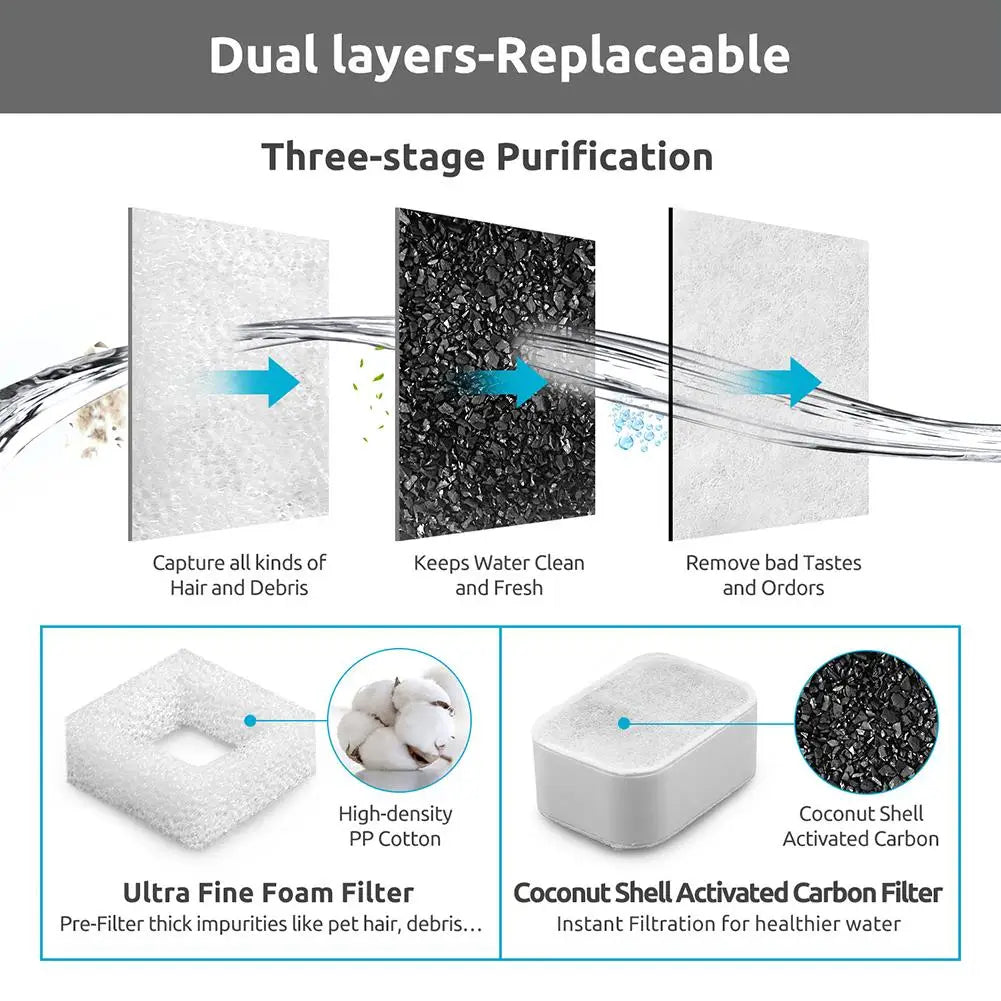 Dual layers-Replaceable

Three-stage Purification

Capture all kinds of Hair and Debris

Keeps Water Clean and Fresh

Remove bad Tastes and Ordors

High-density PP Cotton

Ultra Fine Foam Filter

Pre-Filter thick impurities like pet hair, debris…

Coconut Shell Activated Carbon

Coconut Shell Activated Carbon Filter

Instant Filtration for healthier water